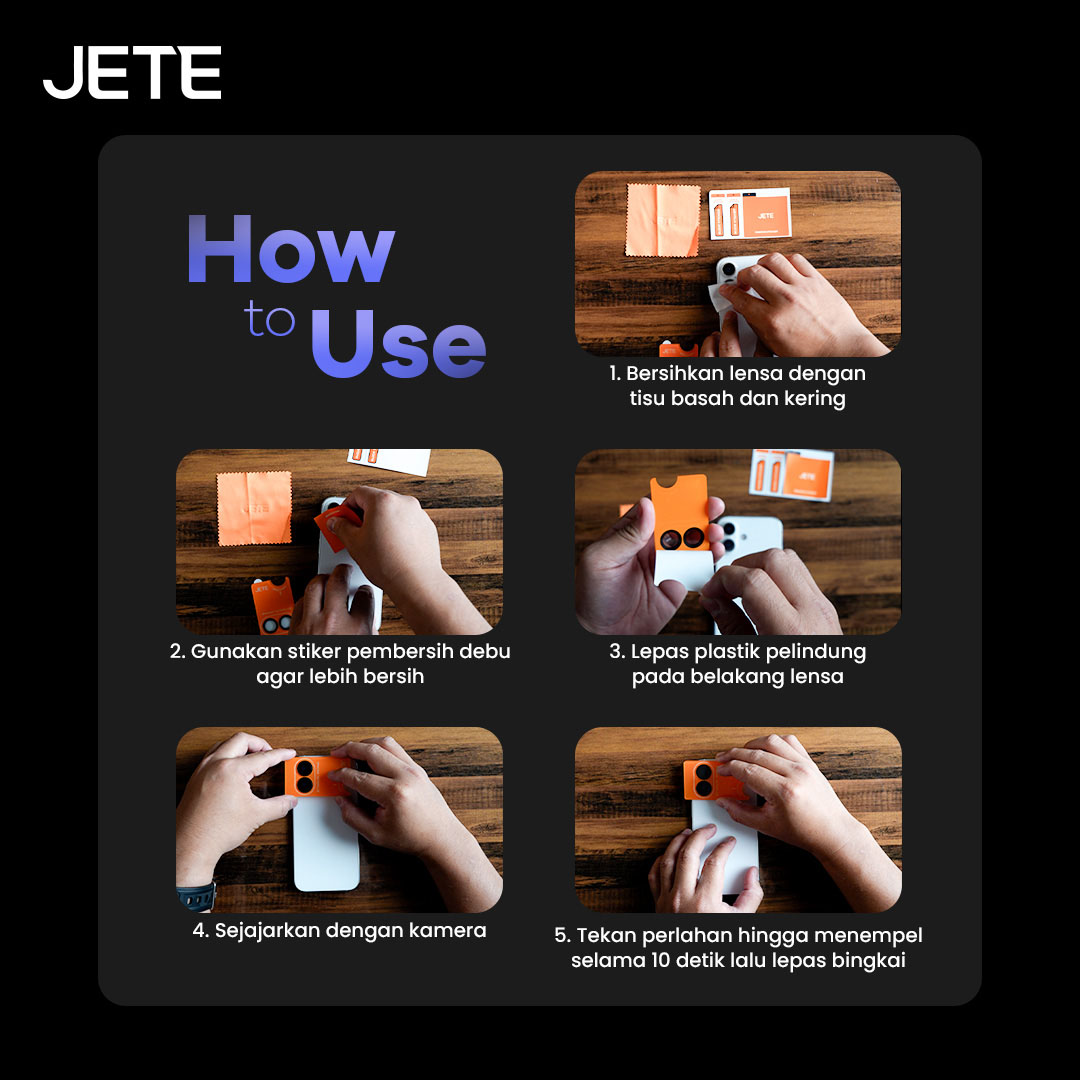 JETE

How to Use

1. Bersihkan lensa dengan tisu basah dan kering

2. Gunakan stiker pembersih debu agar lebih bersih

3. Lepas plastik pelindung pada belakang lensa

4. Sejajarkan dengan kamera

5. Tekan perlahan hingga menempel selama 10 detik lalu lepas bingkai