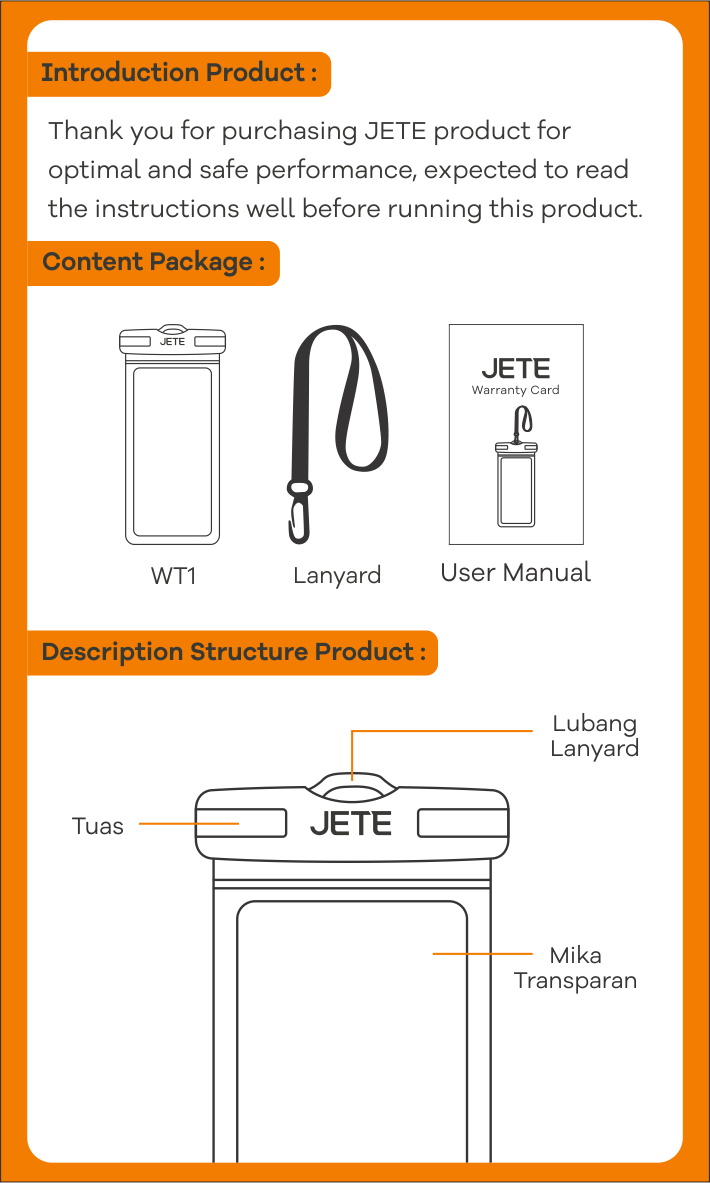 Introduction Product :

Thank you for purchasing JETE product for optimal and safe performance, expected to read the instructions well before running this product.

Content Package :

JETE

WT1

Lanyard

JETE
Warranty Card

User Manual

Description Structure Product :

Lubang Lanyard

Tuas

JETE

Mika Transparan