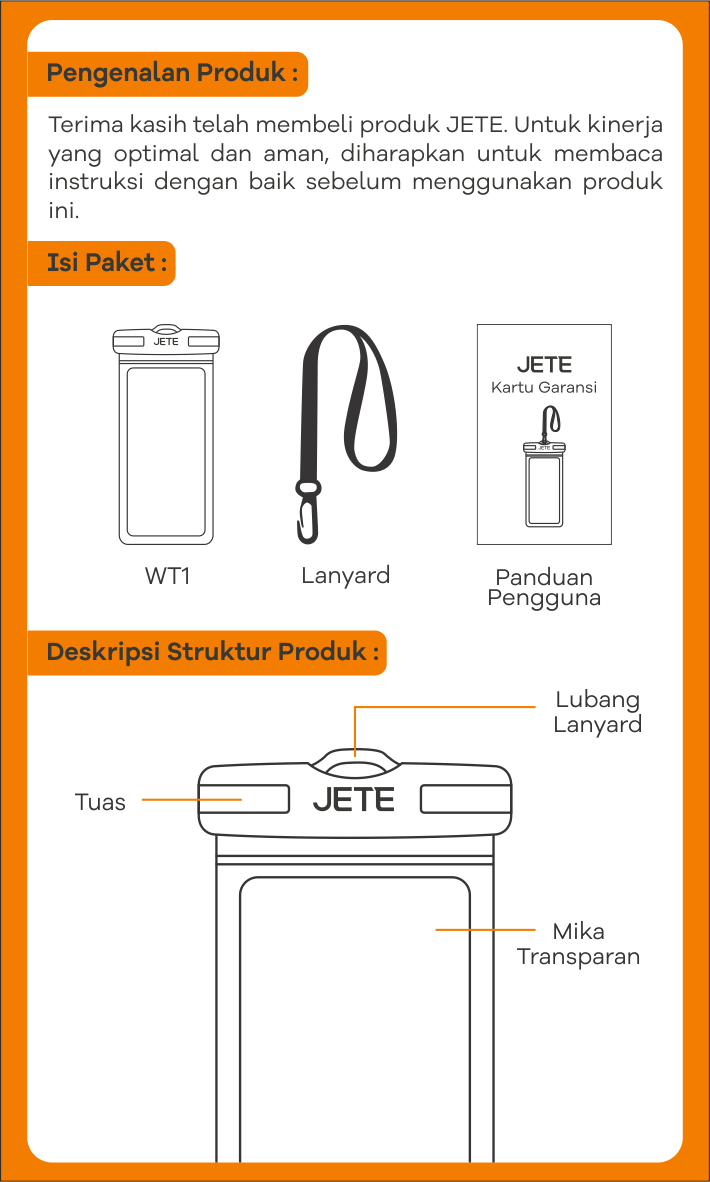 Pengenalan Produk :

Terima kasih telah membeli produk JETE. Untuk kinerja yang optimal dan aman, diharapkan untuk membaca instruksi dengan baik sebelum menggunakan produk ini.

Isi Paket :

JETE

WT1

Lanyard

JETE
Kartu Garansi

JETE

Panduan Pengguna

Deskripsi Struktur Produk :

Lubang Lanyard

Tuas

JETE

Mika Transparan