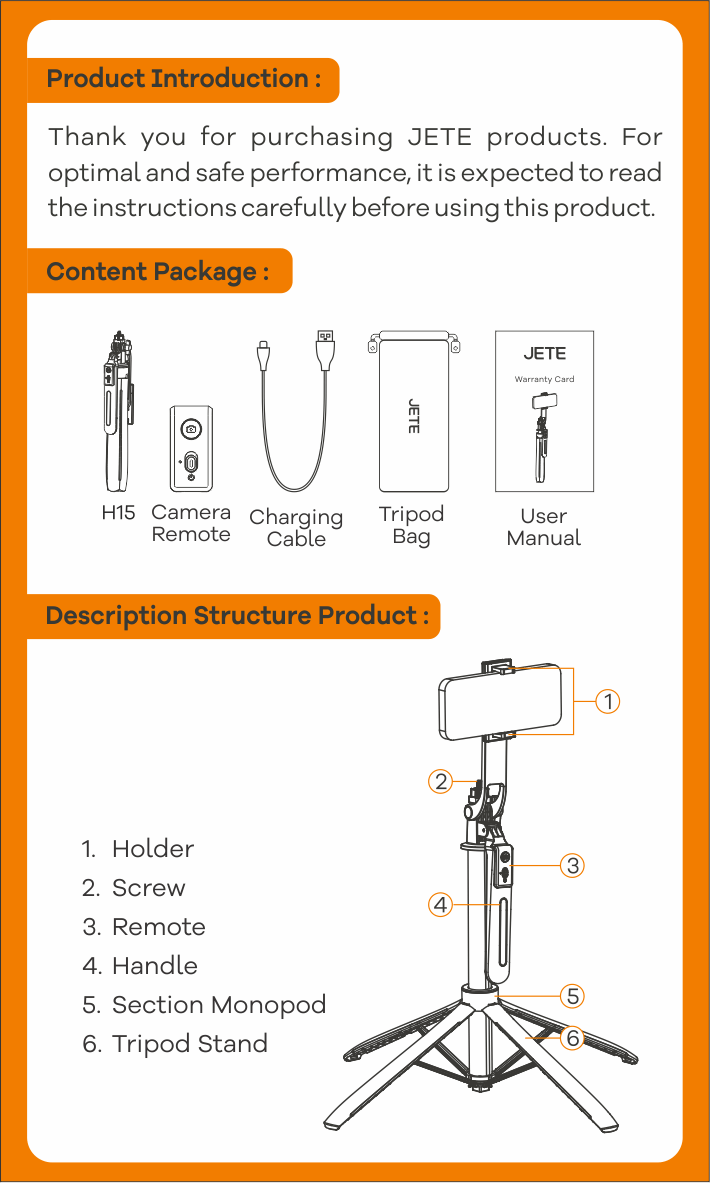 Product Introduction :

Thank you for purchasing JETE products. For optimal and safe performance, it is expected to read the instructions carefully before using this product.

Content Package :

JETE

JETE
Warranty Card

H15 Camera Remote Charging Cable Tripod Bag User Manual

Description Structure Product :

1

2

3

4

5

6

1. Holder
2. Screw
3. Remote
4. Handle
5. Section Monopod
6. Tripod Stand