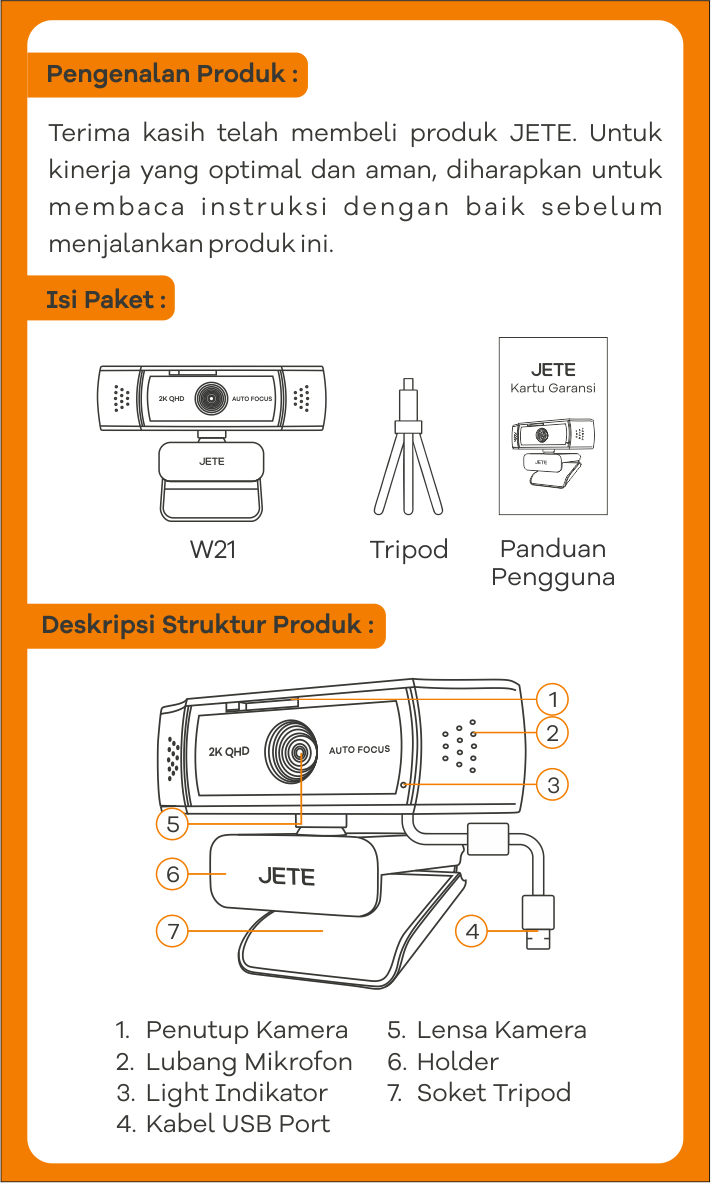 Pengenalan Produk :

Terima kasih telah membeli produk JETE. Untuk kinerja yang optimal dan aman, diharapkan untuk membaca instruksi dengan baik sebelum menjalankan produk ini.

Isi Paket :

2K QHD AUTO FOCUS JETE

W21

Tripod

JETE Kartu Garansi JETE

Panduan Pengguna

Deskripsi Struktur Produk :

2K QHD AUTO FOCUS JETE

1 2 3 4 5 6 7

1. Penutup Kamera
2. Lubang Mikrofon
3. Light Indikator
4. Kabel USB Port
5. Lensa Kamera
6. Holder
7. Soket Tripod