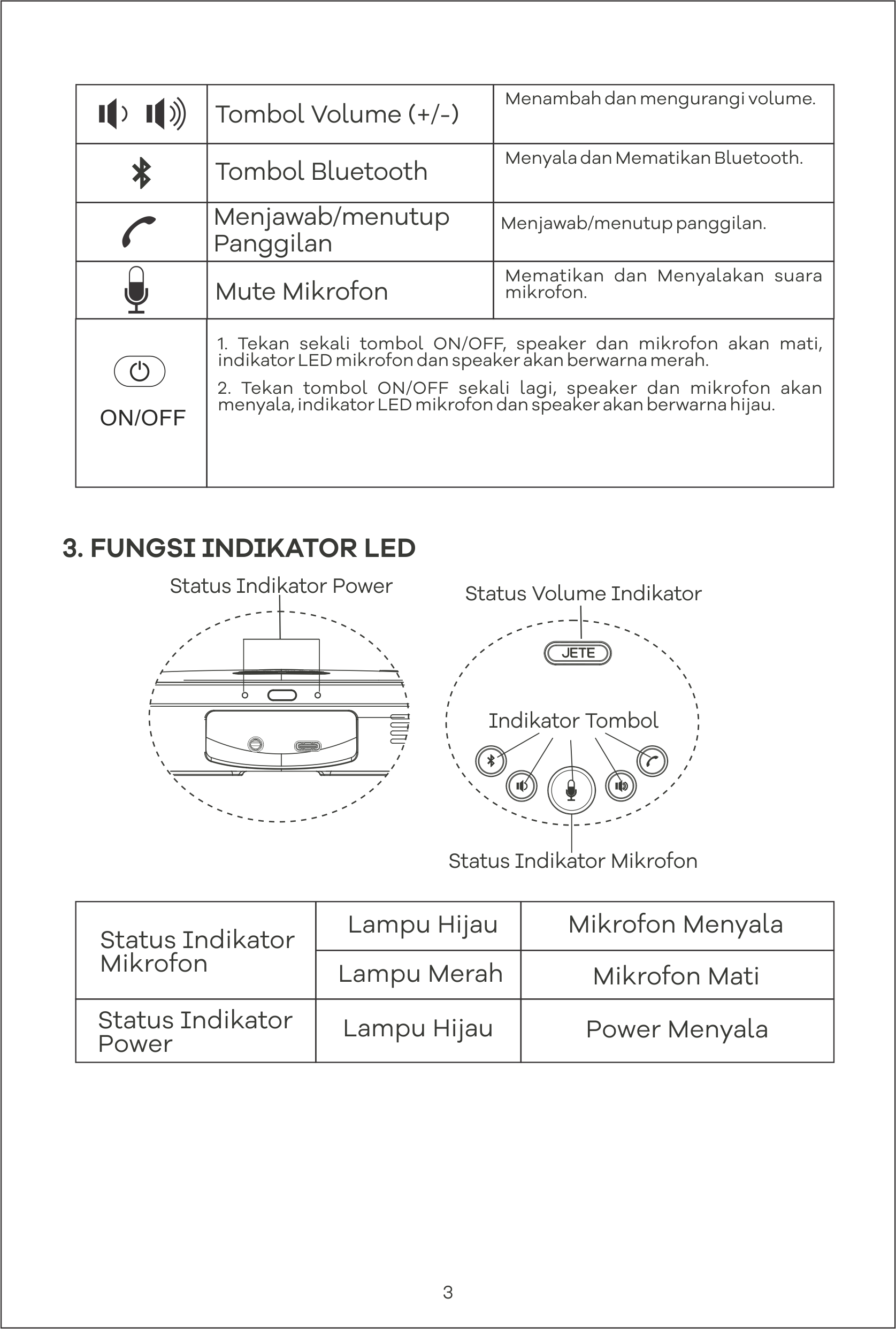 | | Tombol Volume (+/-) | Menambah dan mengurangi volume. |
|---|---|---|
| | Tombol Bluetooth | Menyala dan Mematikan Bluetooth. |
| | Menjawab/menutup Panggilan | Menjawab/menutup panggilan. |
| | Mute Mikrofon | Mematikan dan Menyalakan suara mikrofon. |
| ON/OFF | 1. Tekan sekali tombol ON/OFF, speaker dan mikrofon akan mati, indikator LED mikrofon dan speaker akan berwarna merah. 2. Tekan tombol ON/OFF sekali lagi, speaker dan mikrofon akan menyala, indikator LED mikrofon dan speaker akan berwarna hijau. | |

3. FUNGSI INDIKATOR LED

Status Indikator Power

Status Volume Indikator

JETE

Indikator Tombol

Status Indikator Mikrofon

| Status Indikator Mikrofon | Lampu Hijau | Mikrofon Menyala |
|---|---|---|
| | Lampu Merah | Mikrofon Mati |
| Status Indikator Power | Lampu Hijau | Power Menyala |

3