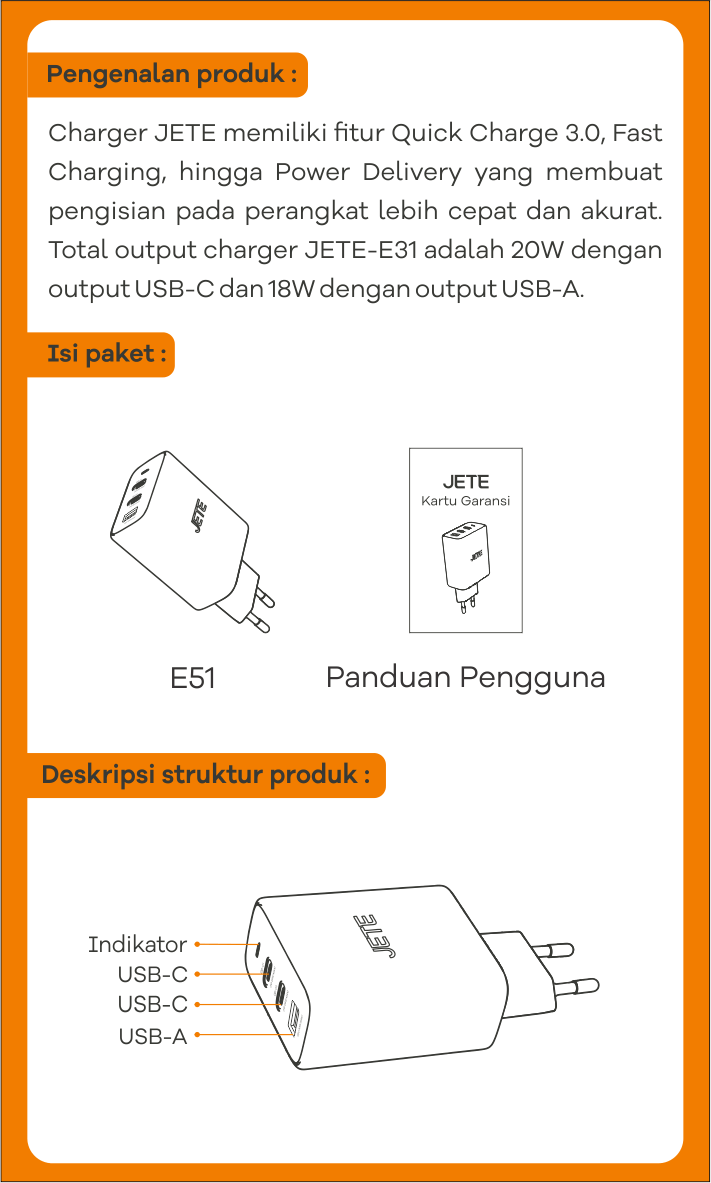 Pengenalan produk :

Charger JETE memiliki fitur Quick Charge 3.0, Fast Charging, hingga Power Delivery yang membuat pengisian pada perangkat lebih cepat dan akurat. Total output charger JETE-E31 adalah 20W dengan output USB-C dan 18W dengan output USB-A.

Isi paket :

JETE

JETE
Kartu Garansi

JETE

E51

Panduan Pengguna

Deskripsi struktur produk :

JETE

Indikator
USB-C
USB-C
USB-A