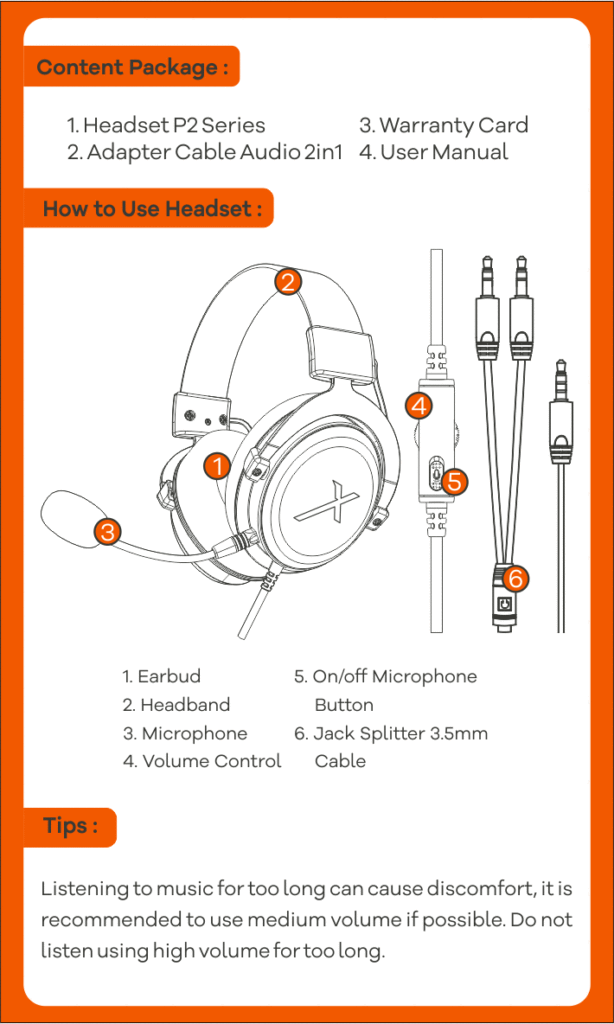 Content Package :

1. Headset P2 Series
2. Adapter Cable Audio 2in1

3. Warranty Card
4. User Manual

How to Use Headset :

2
4
1
5
3
6

1. Earbud
2. Headband
3. Microphone
4. Volume Control

5. On/off Microphone Button
6. Jack Splitter 3.5mm Cable

Tips :

Listening to music for too long can cause discomfort, it is recommended to use medium volume if possible. Do not listen using high volume for too long.